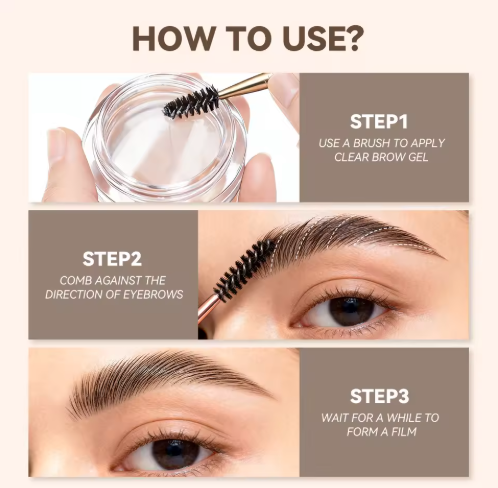 HOW TO USE?

STEP1
USE A BRUSH TO APPLY CLEAR BROW GEL

STEP2
COMB AGAINST THE DIRECTION OF EYEBROWS

STEP3
WAIT FOR A WHILE TO FORM A FILM